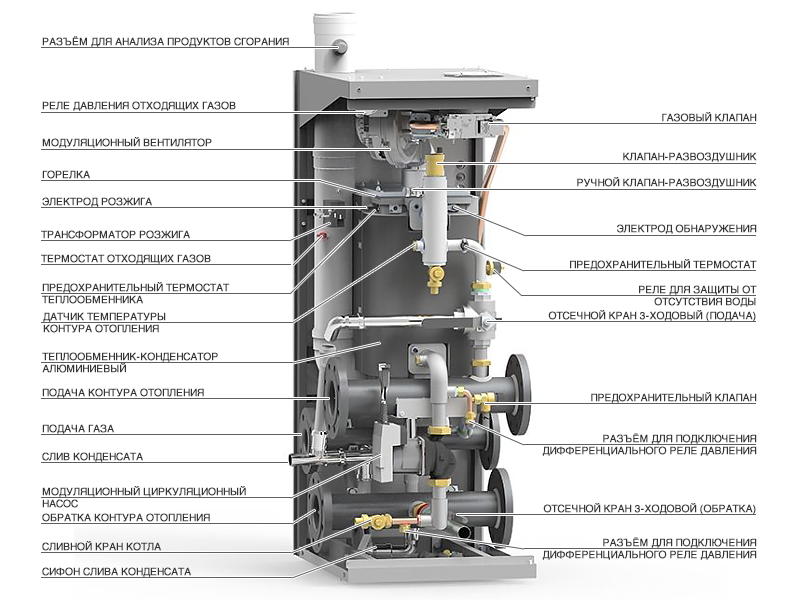 РАЗЪЁМ ДЛЯ АНАЛИЗА ПРОДУКТОВ СГОРАНИЯ
РЕЛЕ ДАВЛЕНИЯ ОТХОДЯЩИХ ГАЗОВ
МОДУЛЯЦИОННЫЙ ВЕНТИЛЯТОР
ГОРЕЛКА
ЭЛЕКТРОД РОЗЖИГА
ТРАНСФОРМАТОР РОЗЖИГА
ТЕРМОСТАТ ОТХОДЯЩИХ ГАЗОВ
ПРЕДОХРАНИТЕЛЬНЫЙ ТЕРМОСТАТ ТЕПЛООБМЕННИКА
ДАТЧИК ТЕМПЕРАТУРЫ КОНТУРА ОТОПЛЕНИЯ
ТЕПЛООБМЕННИК-КОНДЕНСАТОР АЛЮМИНИЕВЫЙ
ПОДАЧА КОНТУРА ОТОПЛЕНИЯ
ПОДАЧА ГАЗА
СЛИВ КОНДЕНСАТА
МОДУЛЯЦИОННЫЙ ЦИРКУЛЯЦИОННЫЙ НАСОС
ОБРАТКА КОНТУРА ОТОПЛЕНИЯ
СЛИВНОЙ КРАН КОТЛА
СИФОН СЛИВА КОНДЕНСАТА
ГАЗОВЫЙ КЛАПАН
КЛАПАН-РАЗВОЗДУШНИК
РУЧНОЙ КЛАПАН-РАЗВОЗДУШНИК
ЭЛЕКТРОД ОБНАРУЖЕНИЯ
ПРЕДОХРАНИТЕЛЬНЫЙ ТЕРМОСТАТ
РЕЛЕ ДЛЯ ЗАЩИТЫ ОТ ОТСУТСТВИЯ ВОДЫ
ОТСЕЧНОЙ КРАН 3-ХОДОВЫЙ (ПОДАЧА)
ПРЕДОХРАНИТЕЛЬНЫЙ КЛАПАН
РАЗЪЁМ ДЛЯ ПОДКЛЮЧЕНИЯ ДИФФЕРЕНЦИАЛЬНОГО РЕЛЕ ДАВЛЕНИЯ
ОТСЕЧНОЙ КРАН 3-ХОДОВОЙ (ОБРАТКА)
РАЗЪЁМ ДЛЯ ПОДКЛЮЧЕНИЯ ДИФФЕРЕНЦИАЛЬНОГО РЕЛЕ ДАВЛЕНИЯ